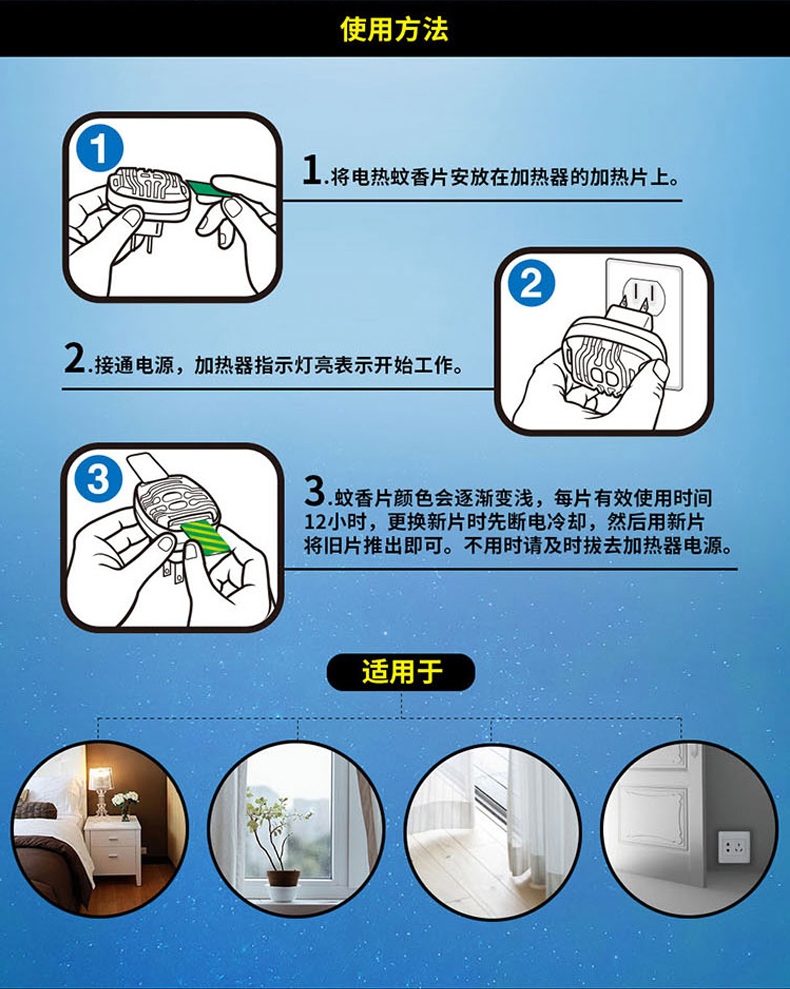 使用方法

1

1.将电热蚊香片安放在加热器的加热片上。

2

2.接通电源，加热器指示灯亮表示开始工作。

3

3.蚊香片颜色会逐渐变浅，每片有效使用时间12小时，更换新片时先断电冷却，然后用新片将旧片推出即可。不用时请及时拔去加热器电源。

适用于