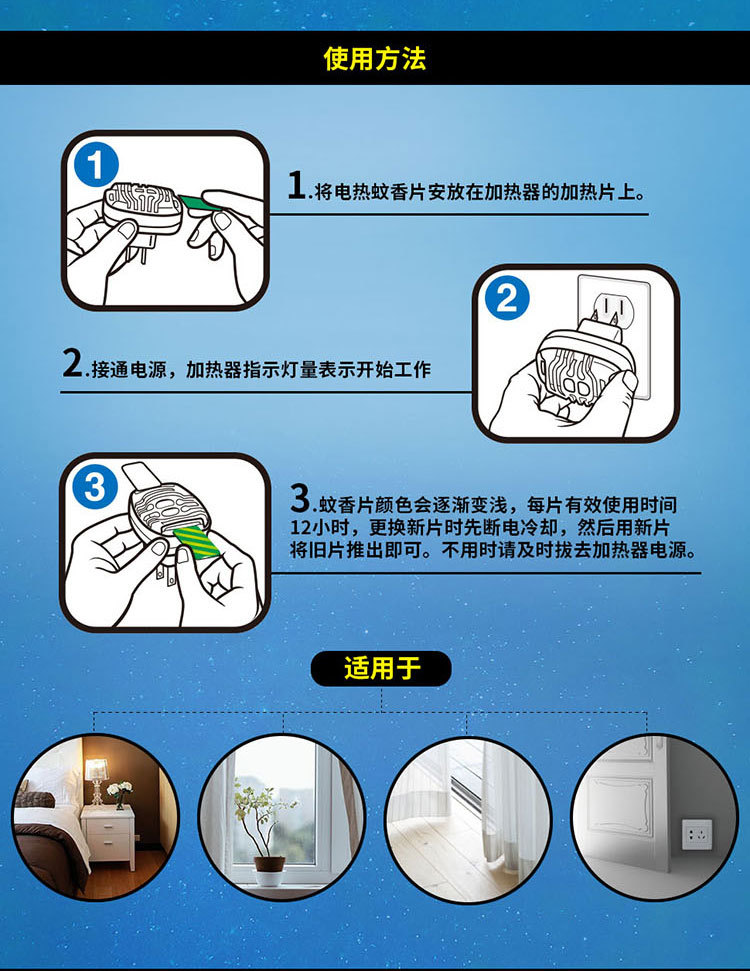 使用方法

1

1.将电热蚊香片安放在加热器的加热片上。

2

2.接通电源，加热器指示灯量表示开始工作

3

3.蚊香片颜色会逐渐变浅，每片有效使用时间12小时，更换新片时先断电冷却，然后用新片将旧片推出即可。不用时请及时拔去加热器电源。

适用于